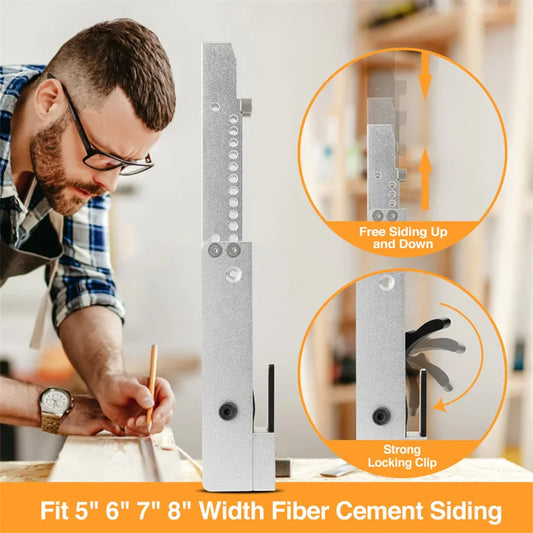 Free Siding Up and Down

Strong Locking Clip

Fit 5" 6" 7" 8" Width Fiber Cement Siding